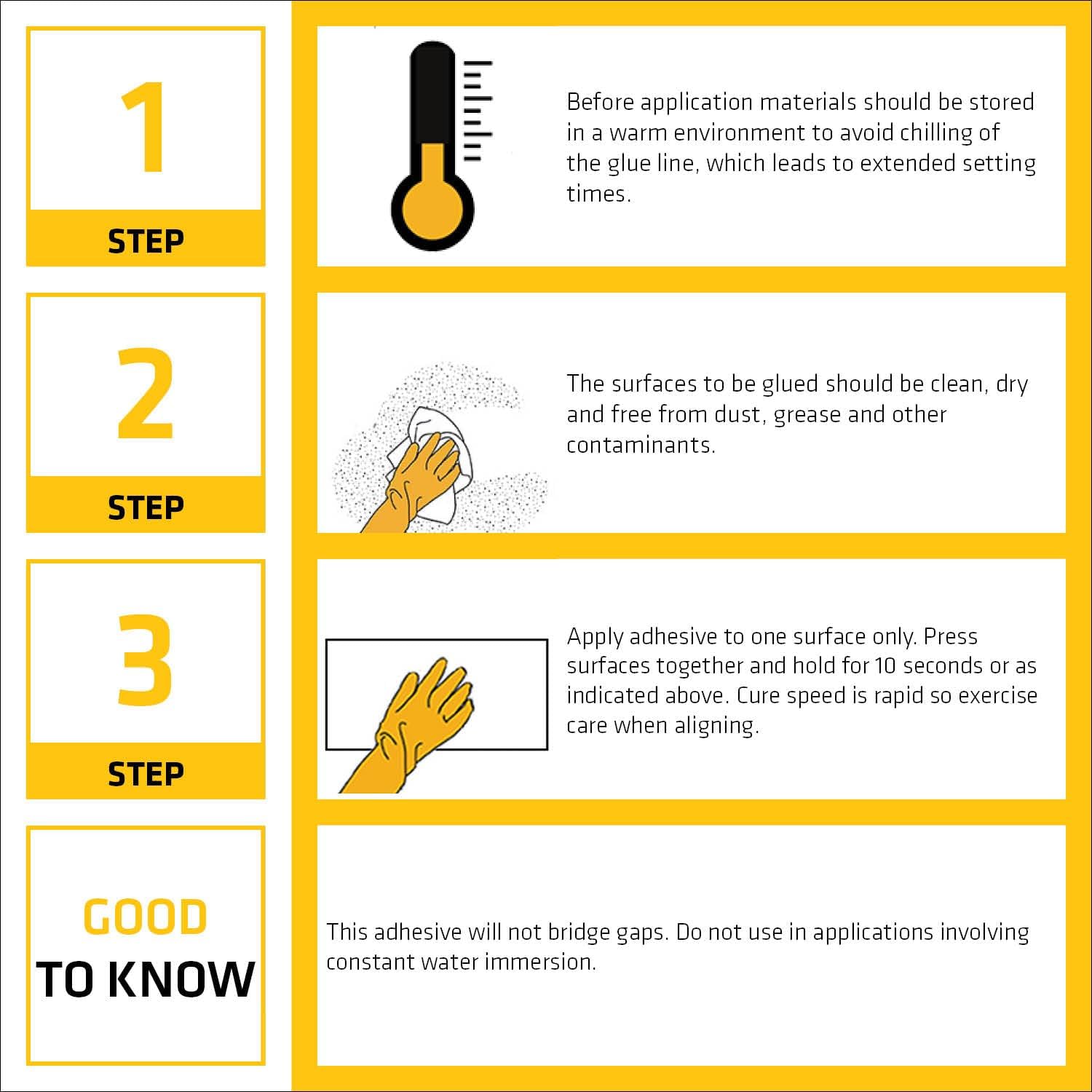 1
STEP

Before application materials should be stored in a warm environment to avoid chilling of the glue line, which leads to extended setting times.

2
STEP

The surfaces to be glued should be clean, dry and free from dust, grease and other contaminants.

3
STEP

Apply adhesive to one surface only. Press surfaces together and hold for 10 seconds or as indicated above. Cure speed is rapid so exercise care when aligning.

GOOD
TO KNOW

This adhesive will not bridge gaps. Do not use in applications involving constant water immersion.