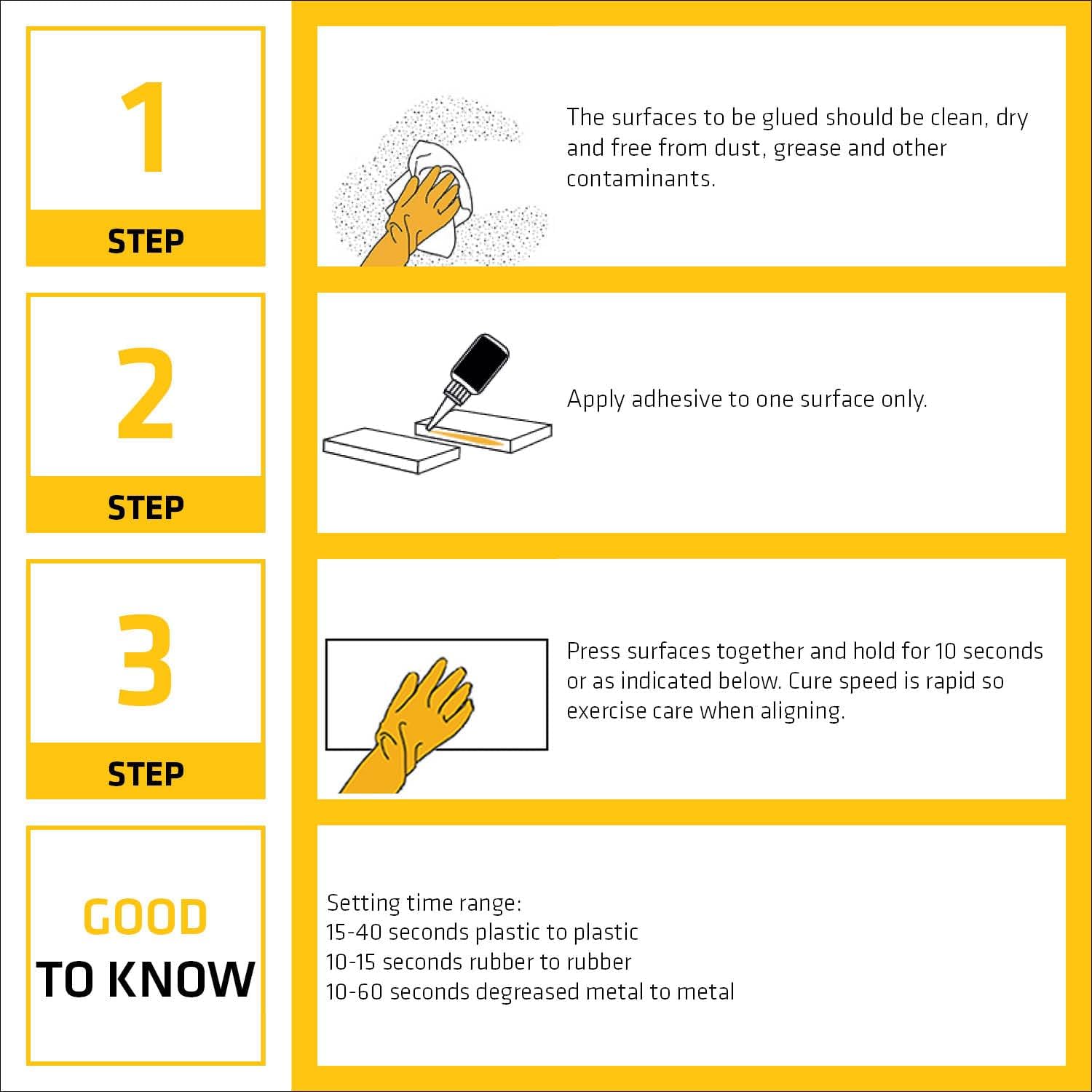 1
STEP

The surfaces to be glued should be clean, dry and free from dust, grease and other contaminants.

2
STEP

Apply adhesive to one surface only.

3
STEP

Press surfaces together and hold for 10 seconds or as indicated below. Cure speed is rapid so exercise care when aligning.

GOOD
TO KNOW

Setting time range:
15-40 seconds plastic to plastic
10-15 seconds rubber to rubber
10-60 seconds degreased metal to metal