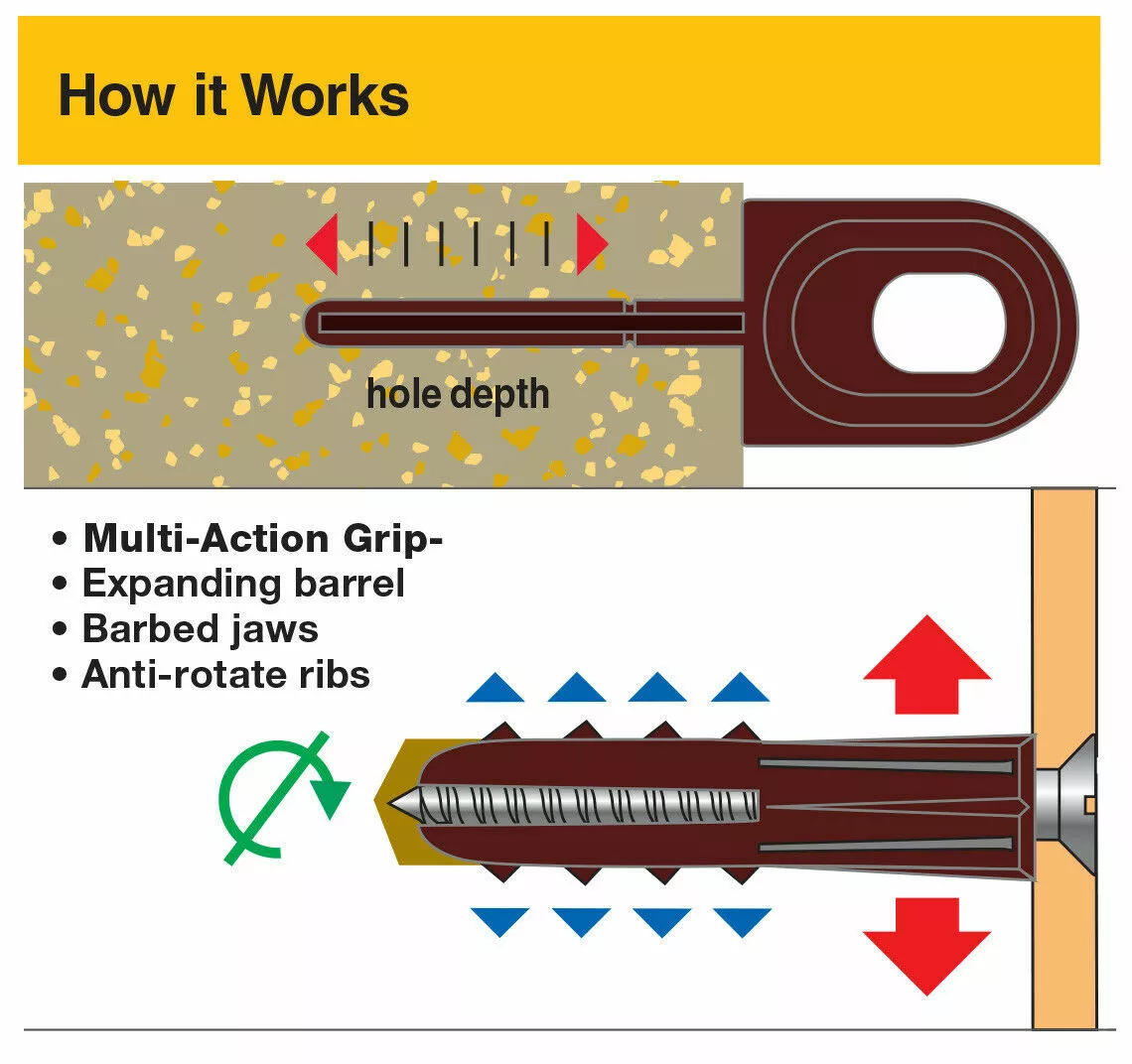 How it Works

hole depth

• Multi-Action Grip-
• Expanding barrel
• Barbed jaws
• Anti-rotate ribs